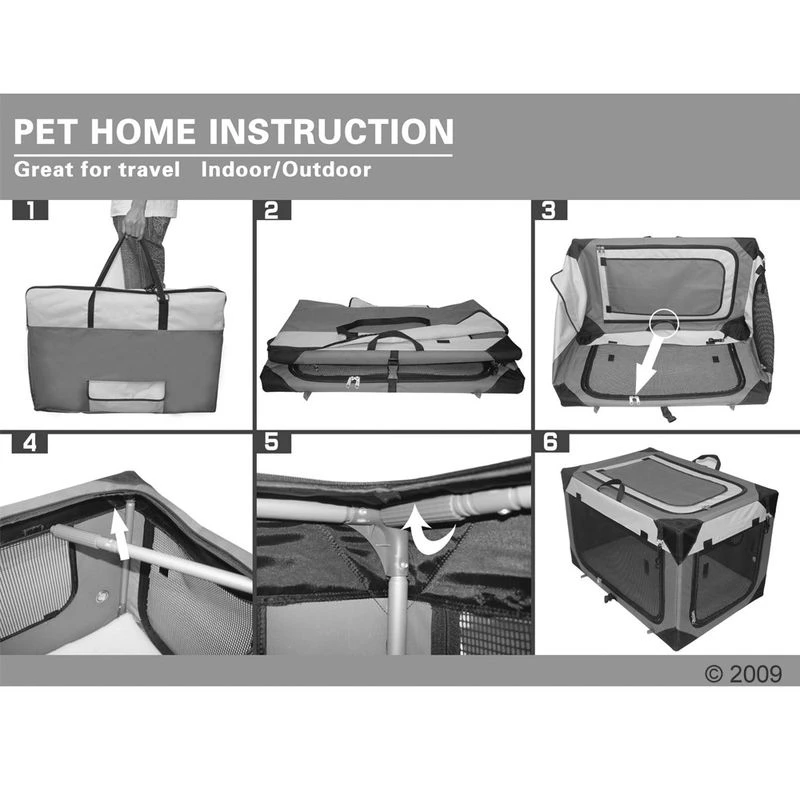 PET HOME INSTRUCTION
Great for travel Indoor/Outdoor

1

2

3

4

5

6

© 2009